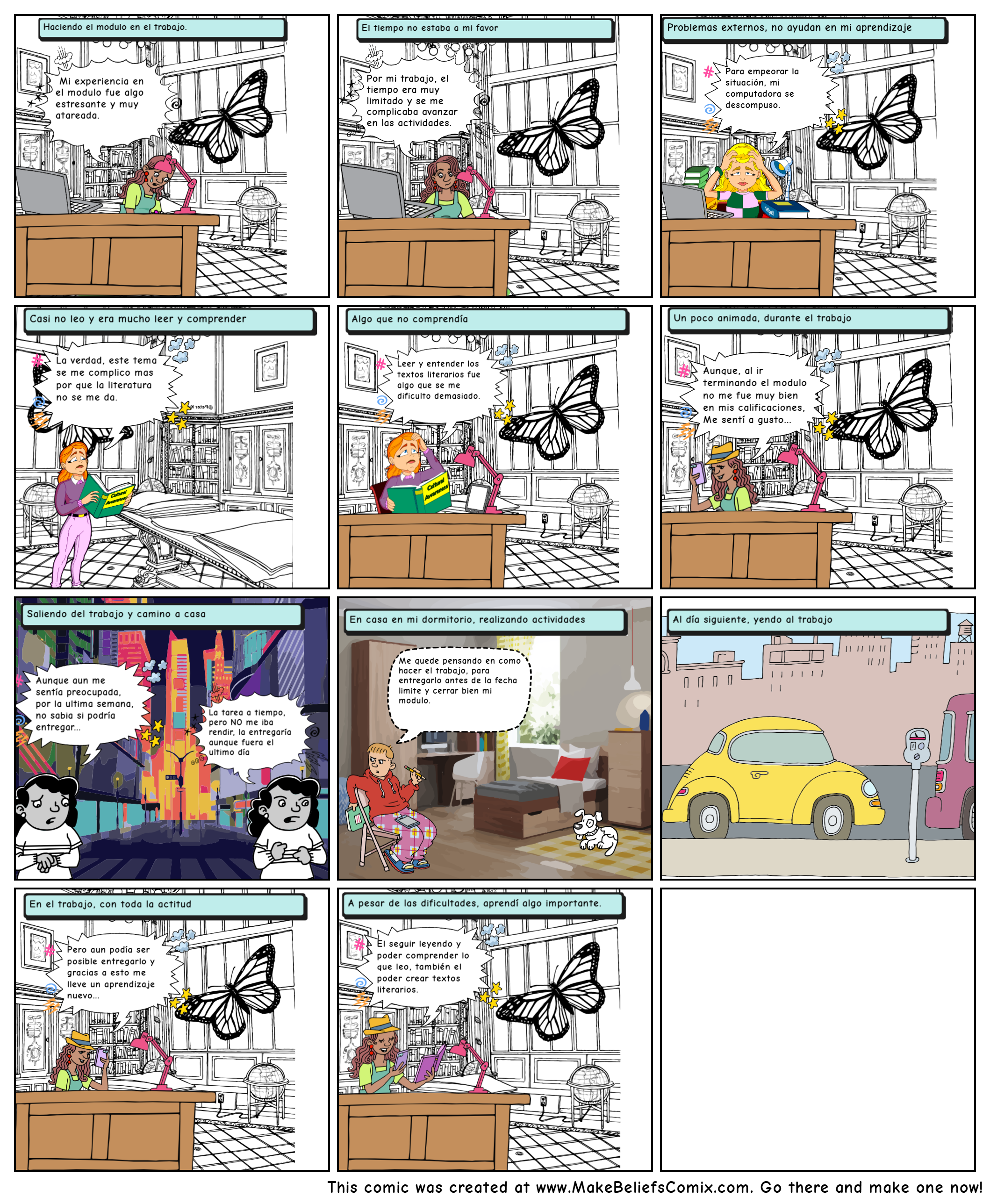 Haciendo el modulo en el trabajo.

Mi experiencia en el modulo fue algo estresante y muy atareada.

El tiempo no estaba a mi favor

Por mi trabajo, el tiempo era muy limitado y se me complicaba avanzar en las actividades.

Problemas externos, no ayudan en mi aprendizaje

Para empeorar la situación, mi computadora se descompuso.

Casi no leo y era mucho leer y comprender

La verdad, este tema se me complico mas por que la literatura no se me da.

Cultural Awareness

Algo que no comprendía

Leer y entender los textos literarios fue algo que se me dificulto demasiado.

Cultural Awareness

Un poco animada, durante el trabajo

Aunque, al ir terminando el modulo no me fue muy bien en mis calificaciones, Me sentí a gusto...

Saliendo del trabajo y camino a casa

Aunque aun me sentía preocupada, por la ultima semana, no sabia si podría entregar...

La tarea a tiempo, pero NO me iba rendir, la entregaría aunque fuera el ultimo día

En casa en mi dormitorio, realizando actividades

Me quede pensando en como hacer el trabajo, para entregarlo antes de la fecha limite y cerrar bien mi modulo.

Al día siguiente, yendo al trabajo

En el trabajo, con toda la actitud

Pero aun podía ser posible entregarlo y gracias a esto me lleve un aprendizaje nuevo...

A pesar de las dificultades, aprendí algo importante.

El seguir leyendo y poder comprender lo que leo, también el poder crear textos literarios.

This comic was created at www.MakeBeliefsComix.com. Go there and make one now!