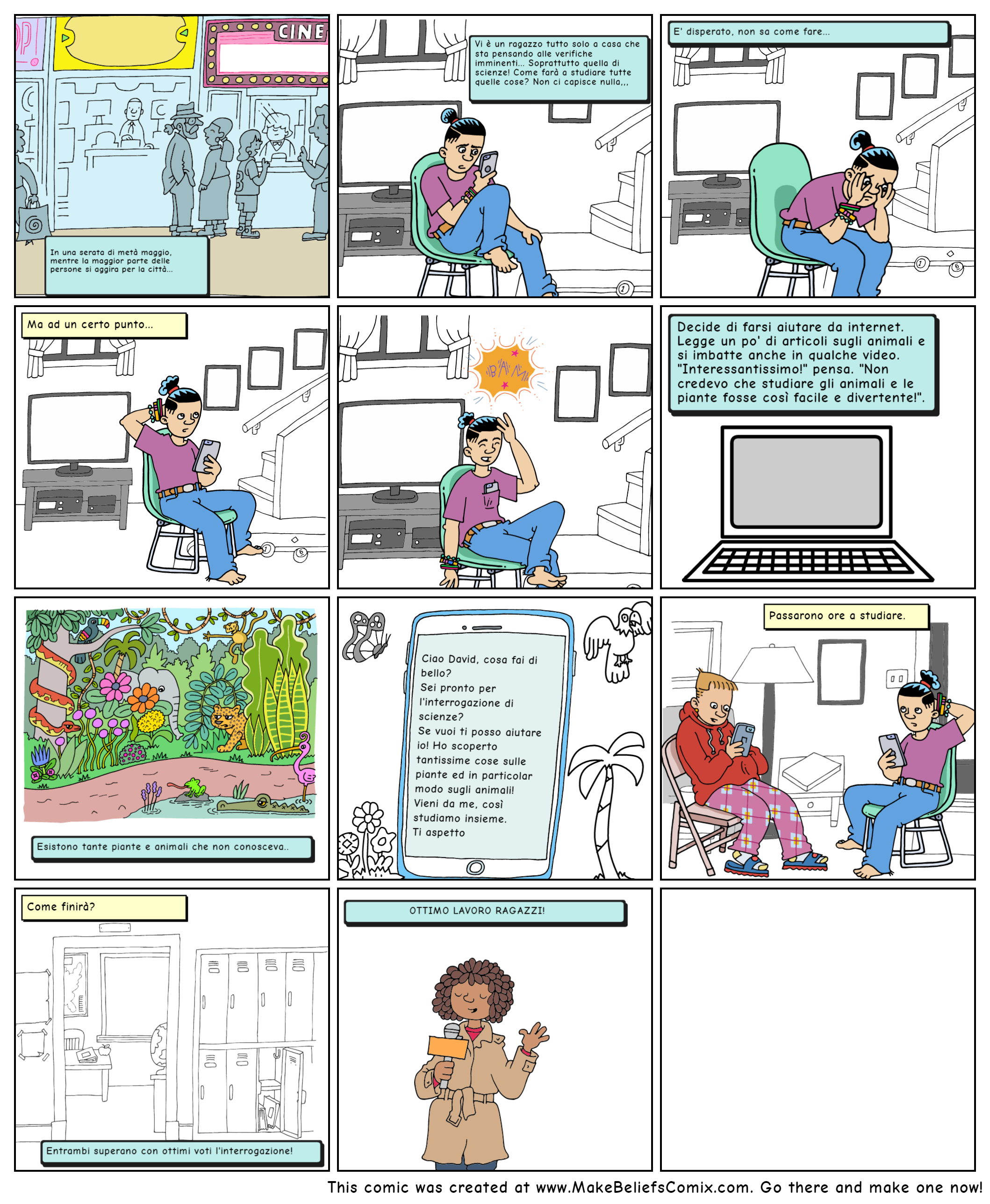 CINE

In una serata di metà maggio, mentre la maggior parte delle persone si aggira per la città...

Vi è un ragazzo tutto solo a casa che sta pensando alle verifiche imminenti... Soprattutto quella di scienze! Come farà a studiare tutte quelle cose? Non ci capisce nulla,,,

E' disperato, non sa come fare...

Ma ad un certo punto...

BAM

Decide di farsi aiutare da internet. Legge un po' di articoli sugli animali e si imbatte anche in qualche video. "Interessantissimo!" pensa. "Non credevo che studiare gli animali e le piante fosse così facile e divertente!".

Esistono tante piante e animali che non conosceva..

Ciao David, cosa fai di bello? Sei pronto per l'interrogazione di scienze? Se vuoi ti posso aiutare io! Ho scoperto tantissime cose sulle piante ed in particolar modo sugli animali! Vieni da me, così studiamo insieme. Ti aspetto

Passarono ore a studiare.

Come finirà?

Entrambi superano con ottimi voti l'interrogazione!

OTTIMO LAVORO RAGAZZI!

This comic was created at www.MakeBeliefsComix.com. Go there and make one now!