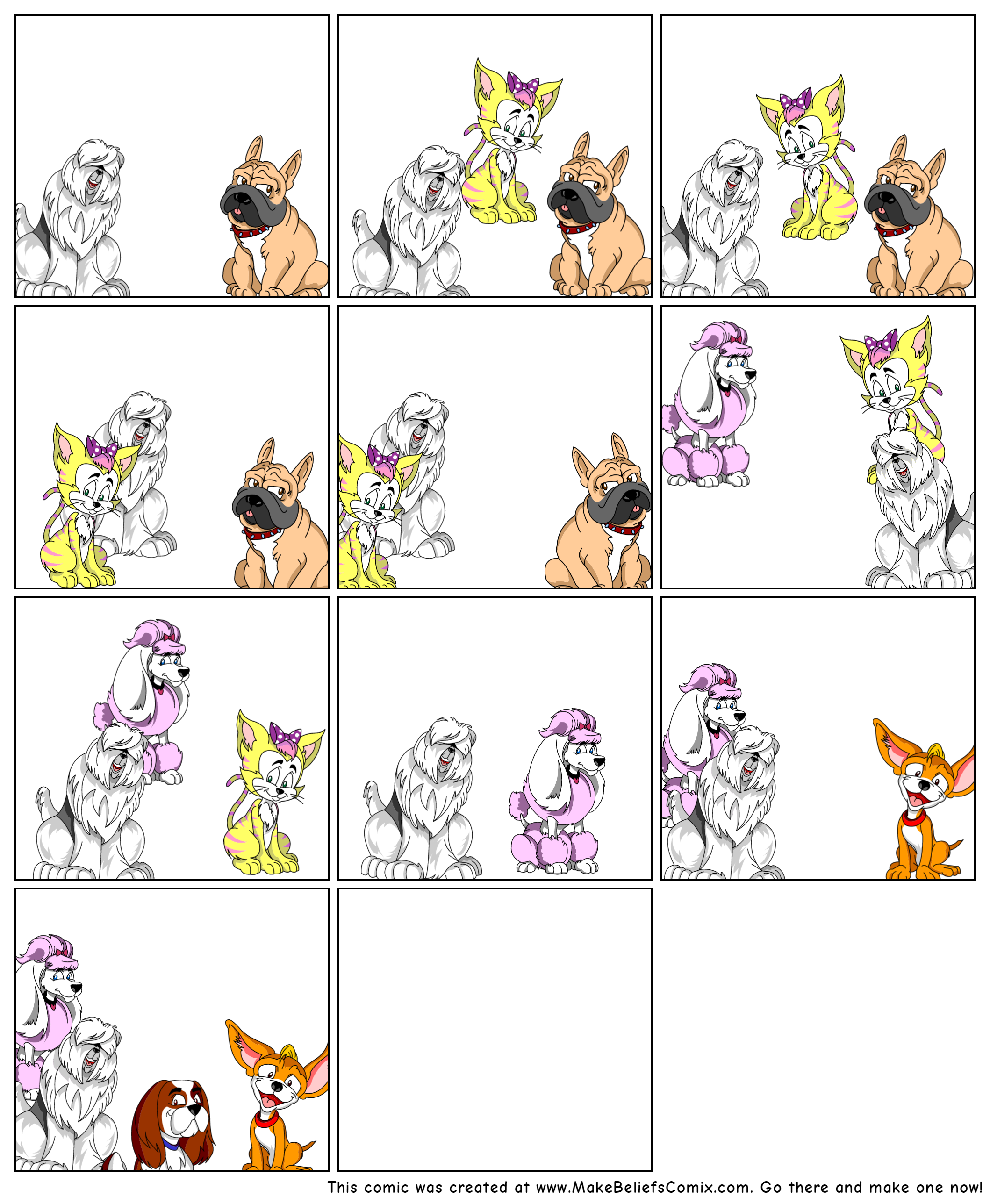 This comic was created at www.MakeBeliefsComix.com. Go there and make one now!